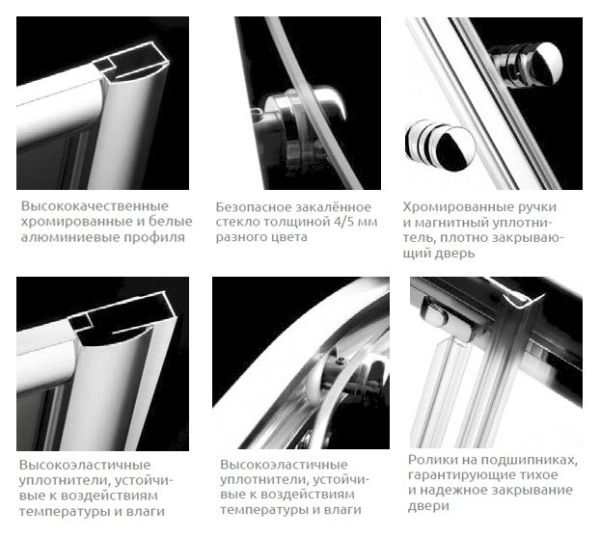 Высококачественные хромированные и белые алюминиевые профиля

Безопасное закалённое стекло толщиной 4/5 мм разного цвета

Хромированные ручки и магнитный уплотнитель, плотно закрывающий дверь

Высокоэластичные уплотнители, устойчивые к воздействиям температуры и влаги

Высокоэластичные уплотнители, устойчивые к воздействиям температуры и влаги

Ролики на подшипниках, гарантирующие тихое и надежное закрывание двери