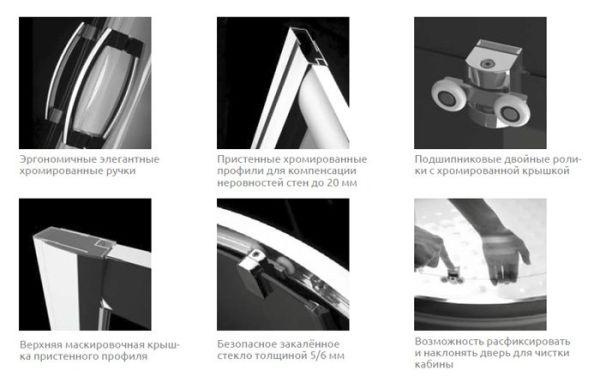 Эргономичные элегантные хромированные ручки

Пристенные хромированные профили для компенсации неровностей стен до 20 мм

Подшипниковые двойные ролики с хромированной крышкой

Верхняя маскировочная крышка пристенного профиля

Безопасное закалённое стекло толщиной 5/6 мм

Возможность расфиксировать и наклонять дверь для чистки кабины