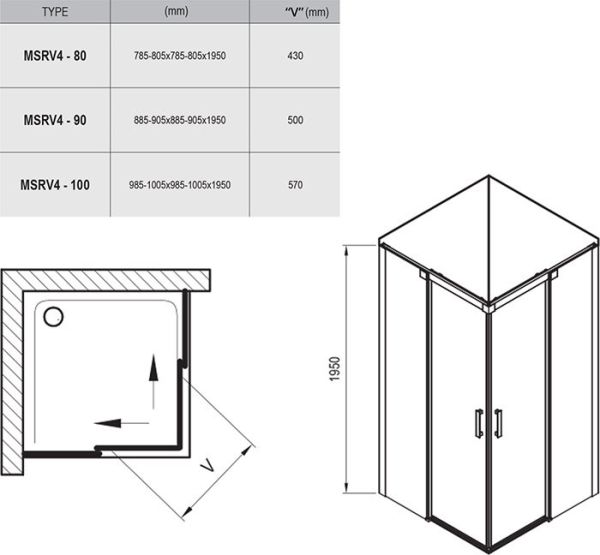 | TYPE | (mm) | "V" (mm) |
|---|---|---|
| MSRV4 - 80 | 785-805x785-805x1950 | 430 |
| MSRV4 - 90 | 885-905x885-905x1950 | 500 |
| MSRV4 - 100 | 985-1005x985-1005x1950 | 570 |

V

1950