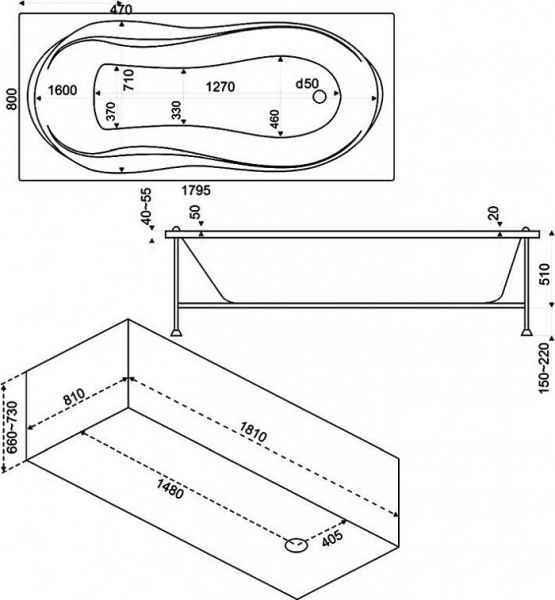 470

800

1600

710

370

330

1270

460

d50

1795

40~55

50

20

510

150~220

660~730

810

1810

1480

405