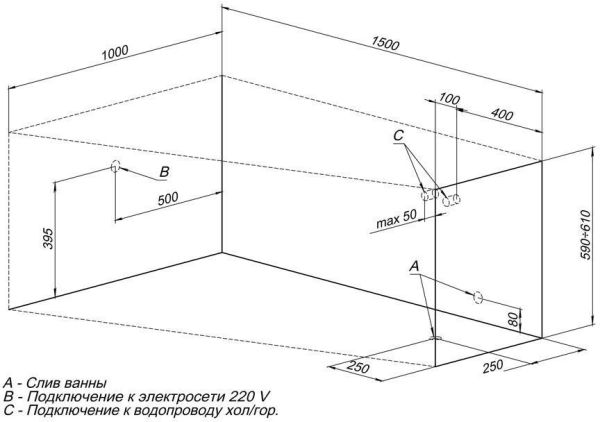 1000

1500

100

400

C

B

500

395

max 50

590÷610

A

80

250

250

A - Слив ванны
B - Подключение к электросети 220 V
C - Подключение к водопроводу хол/гор.